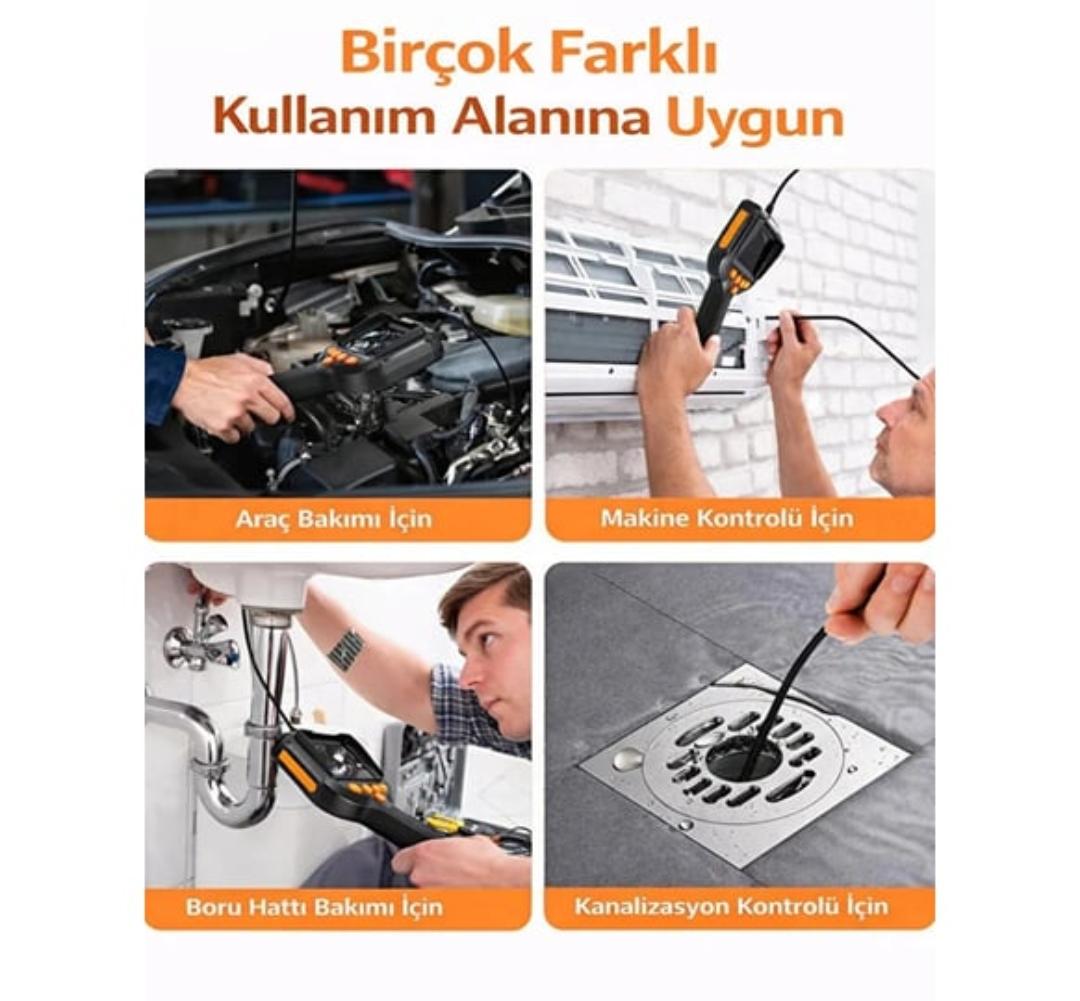 Birçok Farklı
Kullanım Alanına Uygun

Araç Bakımı İçin

Makine Kontrolü İçin

Boru Hattı Bakımı İçin

Kanalizasyon Kontrolü İçin